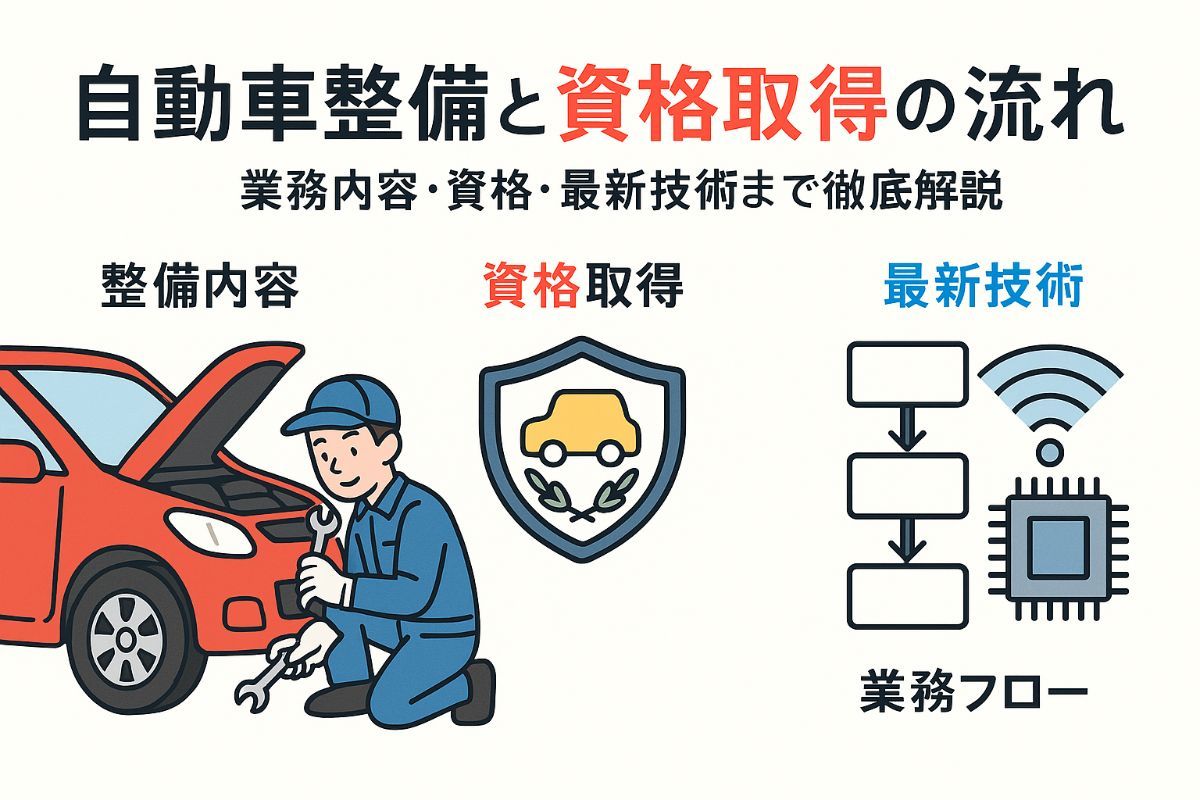 自動車整備と資格取得の流れ
業務内容・資格・最新技術まで徹底解説

整備内容

資格取得

最新技術

業務フロー